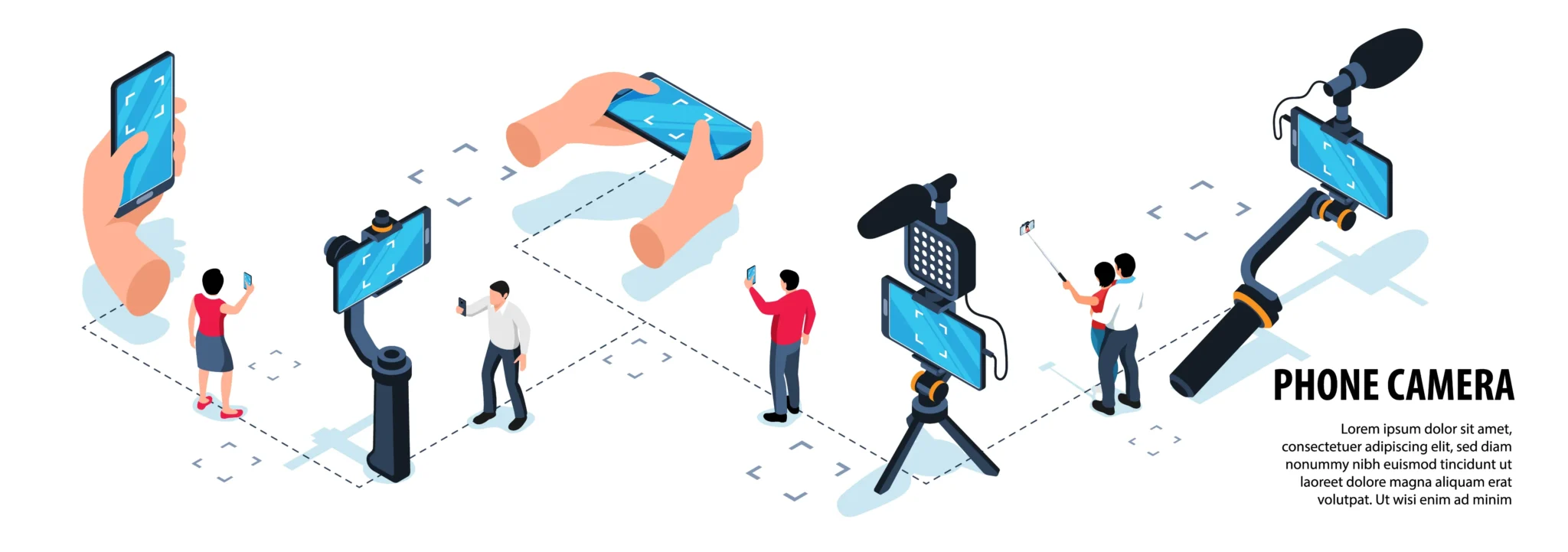 PHONE CAMERA

Lorem ipsum dolor sit amet, consectetuer adipiscing elit, sed diam nonummy nibh euismod tincidunt ut laoreet dolore magna aliquam erat volutpat. Ut wisi enim ad minim